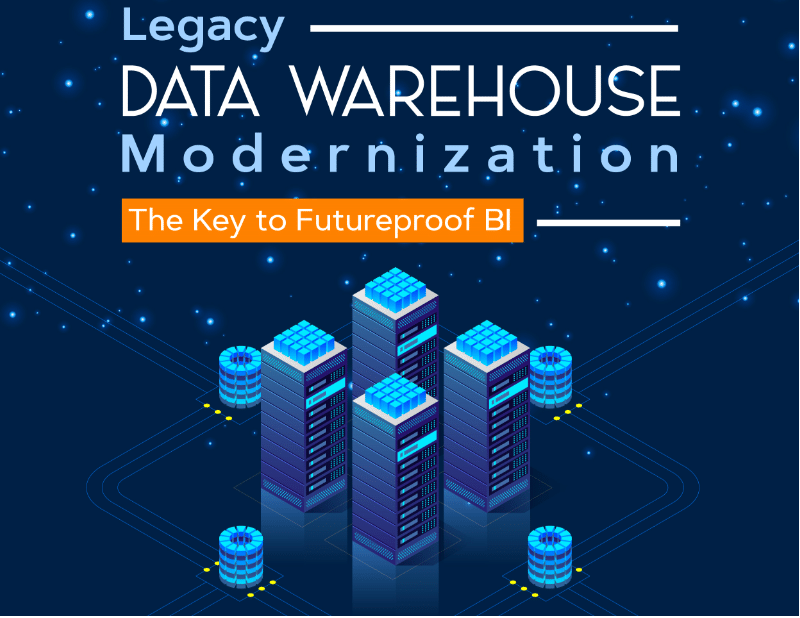 Legacy
DATA WAREHOUSE
Modernization

The Key to Futureproof BI